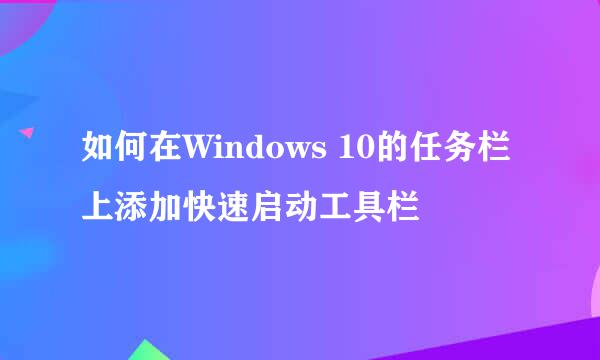 如何在Windows 10的任务栏上添加快速启动工具栏